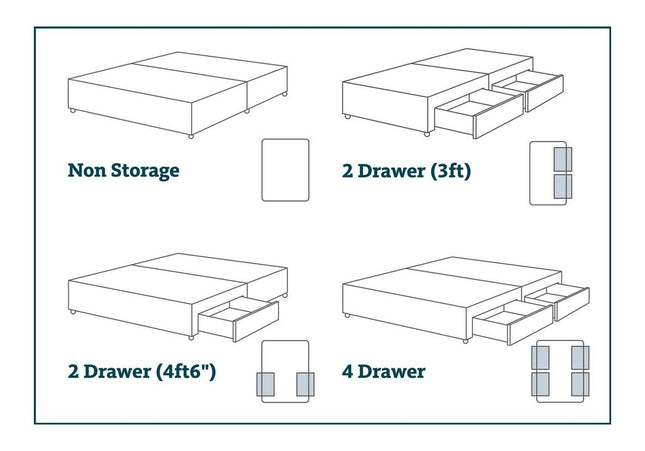 Non Storage

2 Drawer (3ft)

2 Drawer (4ft6")

4 Drawer