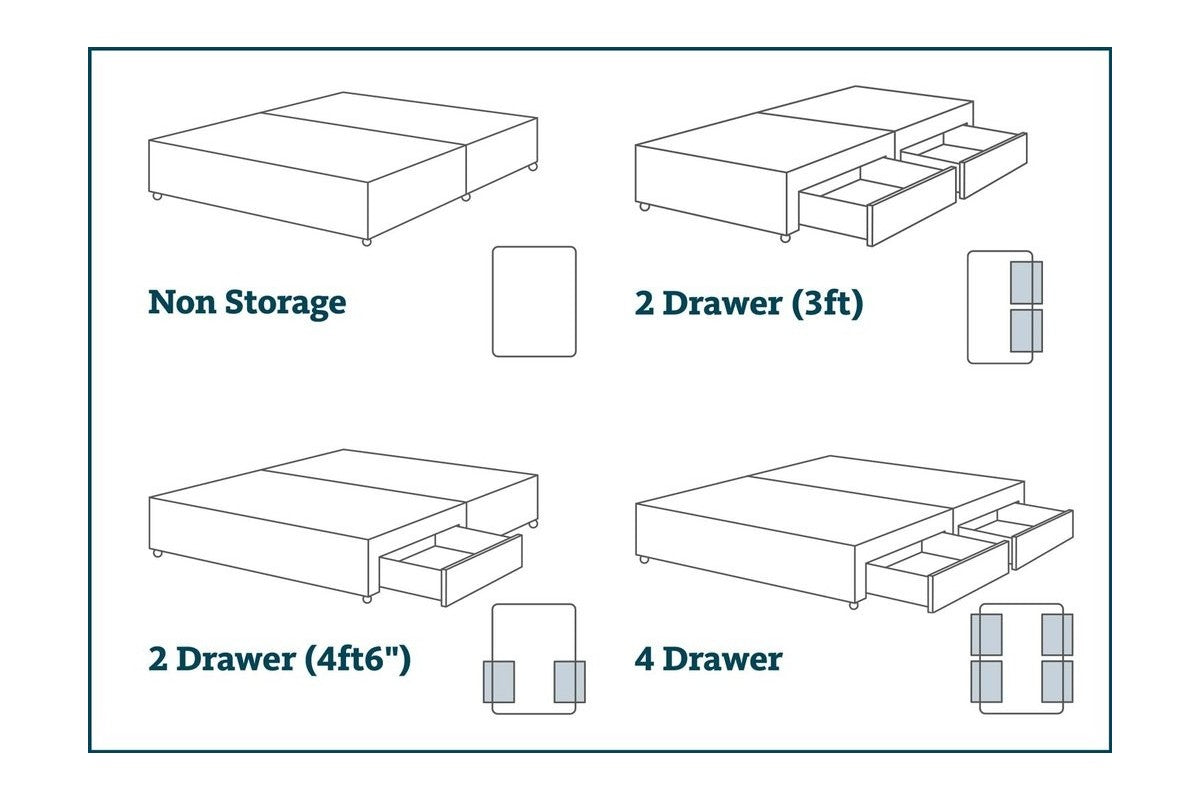 Non Storage

2 Drawer (3ft)

2 Drawer (4ft6")

4 Drawer